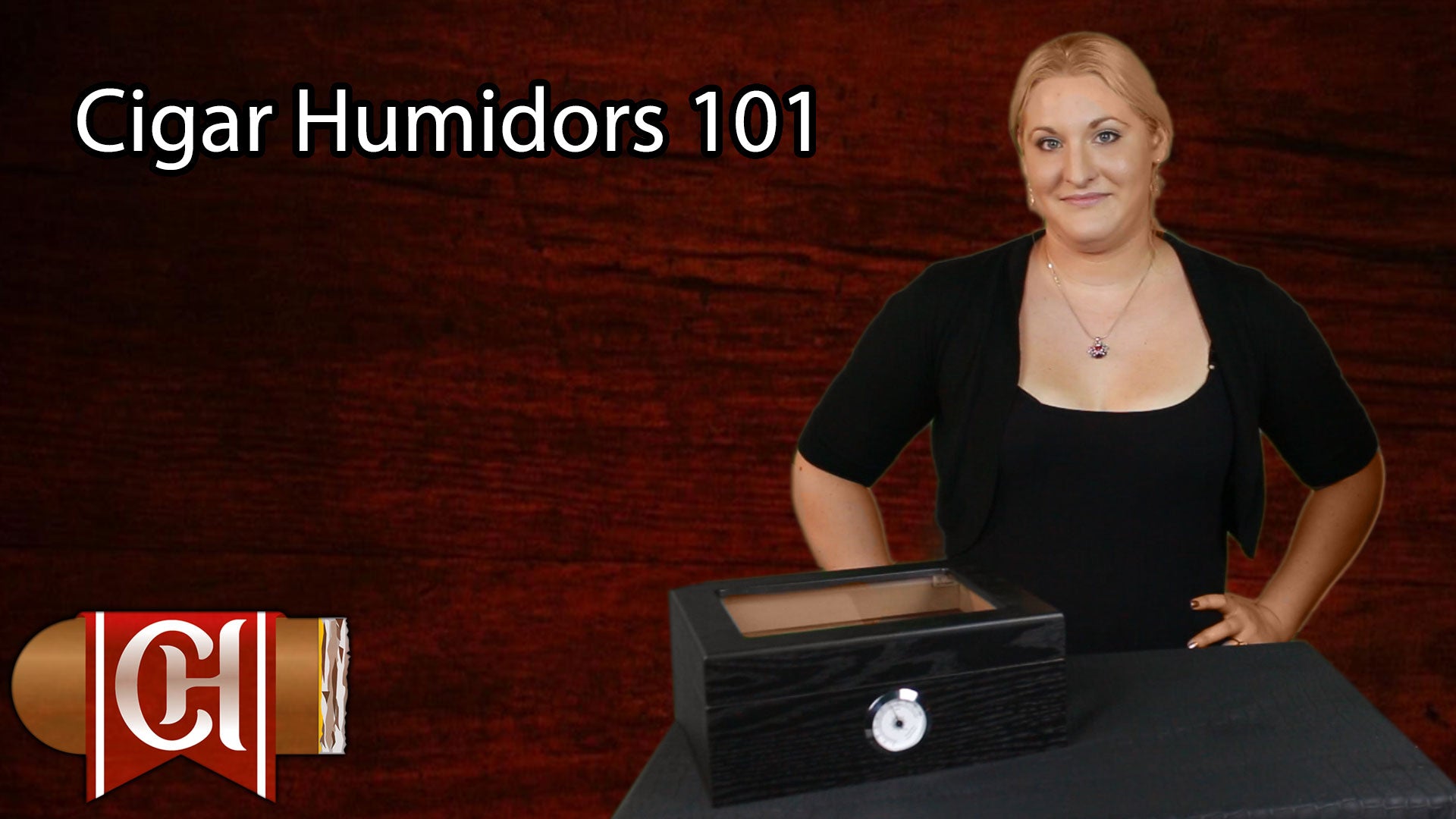 Cigar Humidors 101

CH