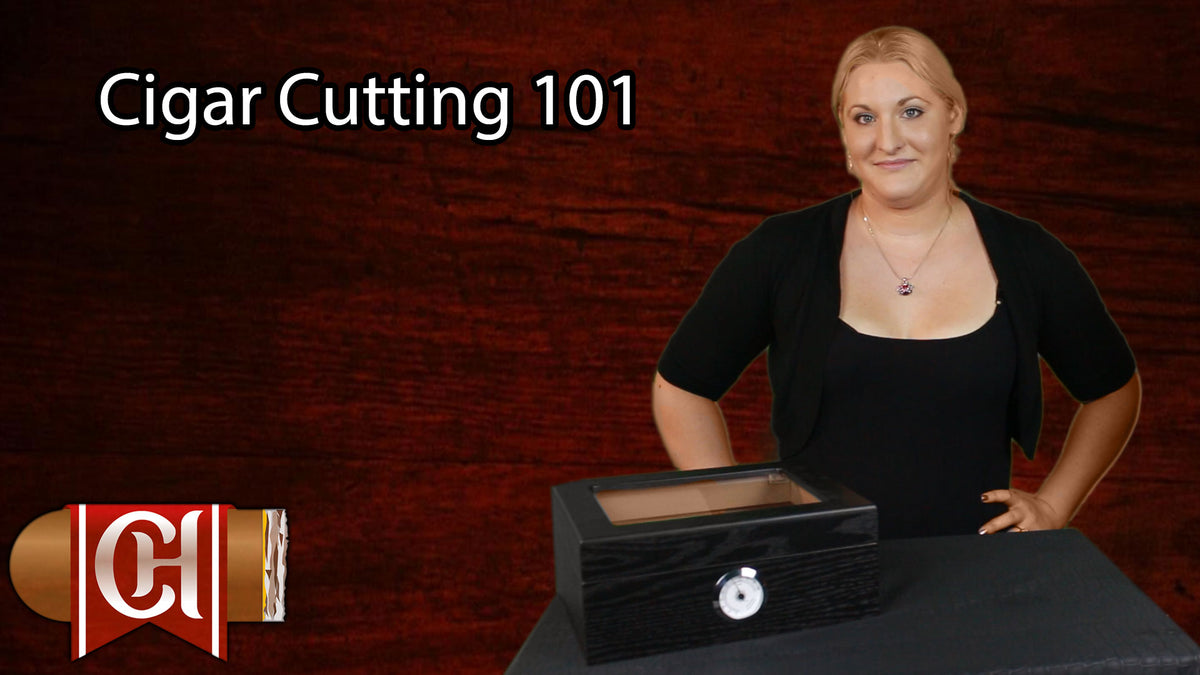 Cigar Cutting 101

CH