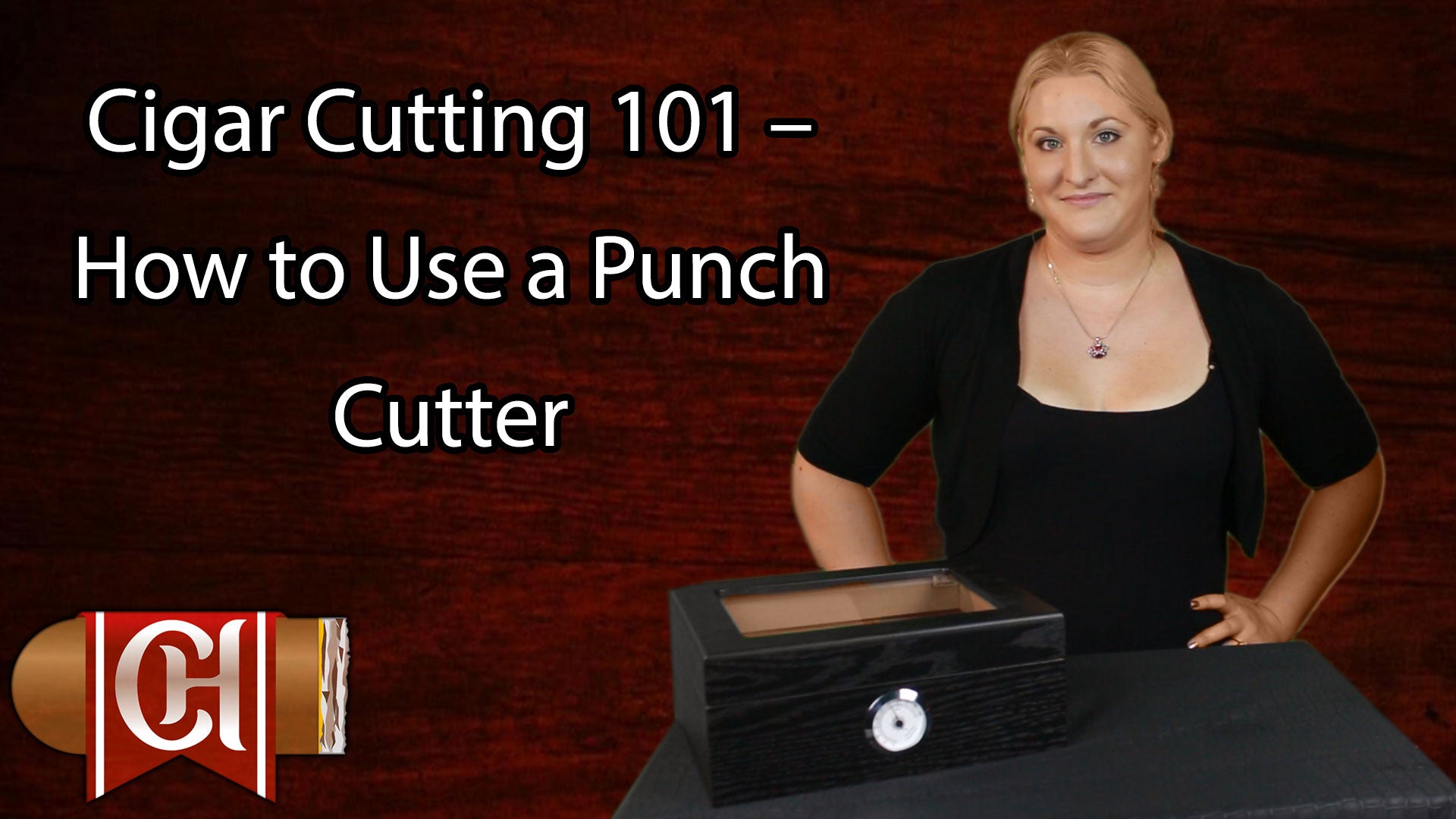 Cigar Cutting 101 – How to Use a Punch Cutter

CH