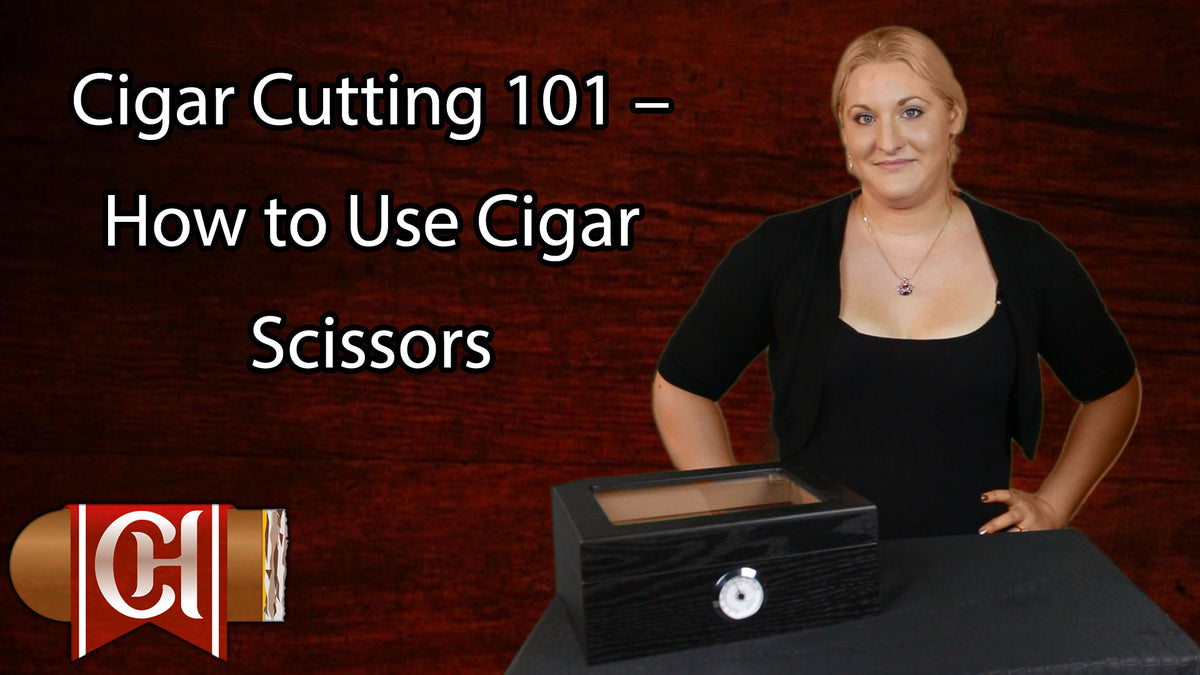 Cigar Cutting 101 – How to Use Cigar Scissors

CH